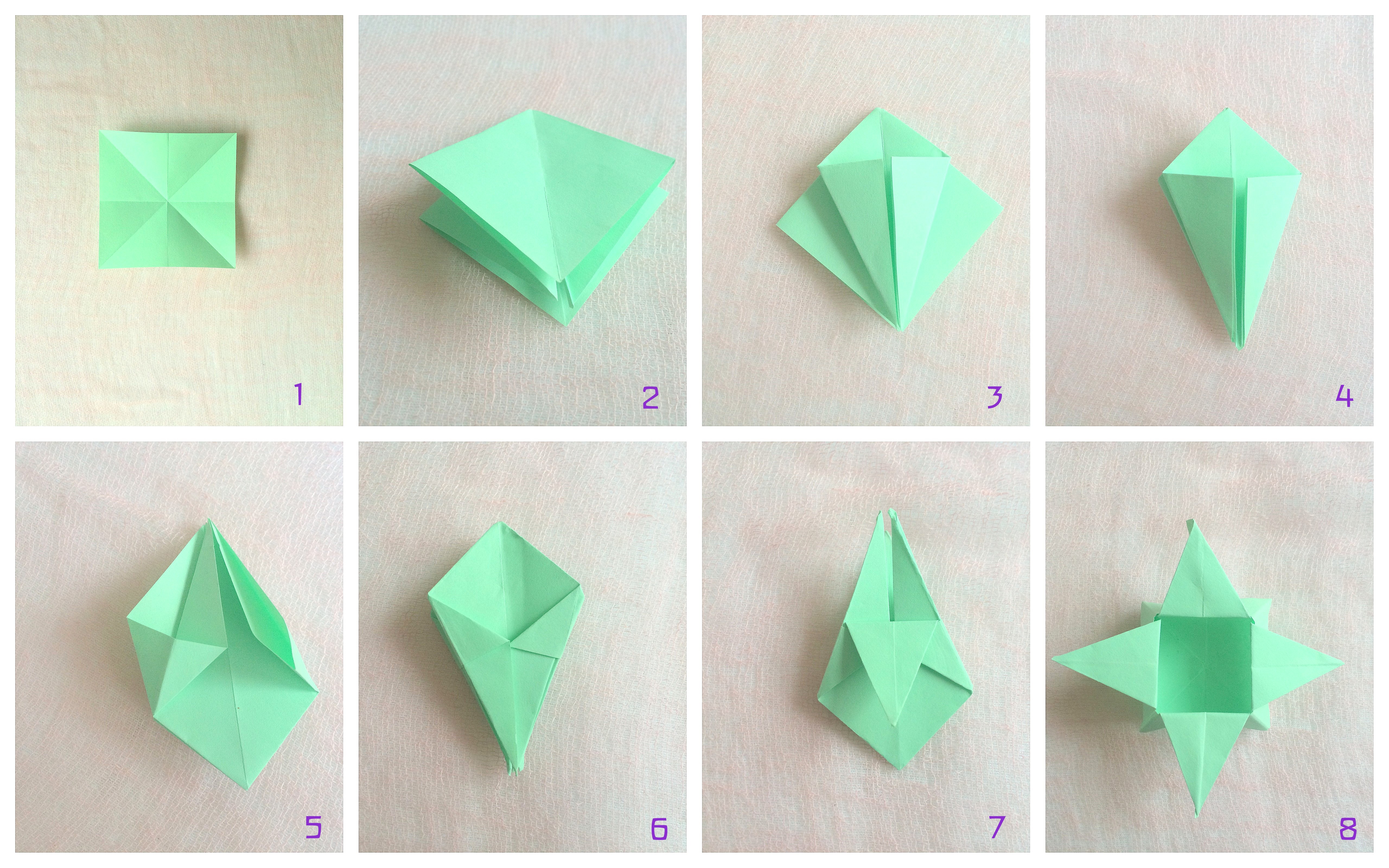 1
2
3
4
5
6
7
8